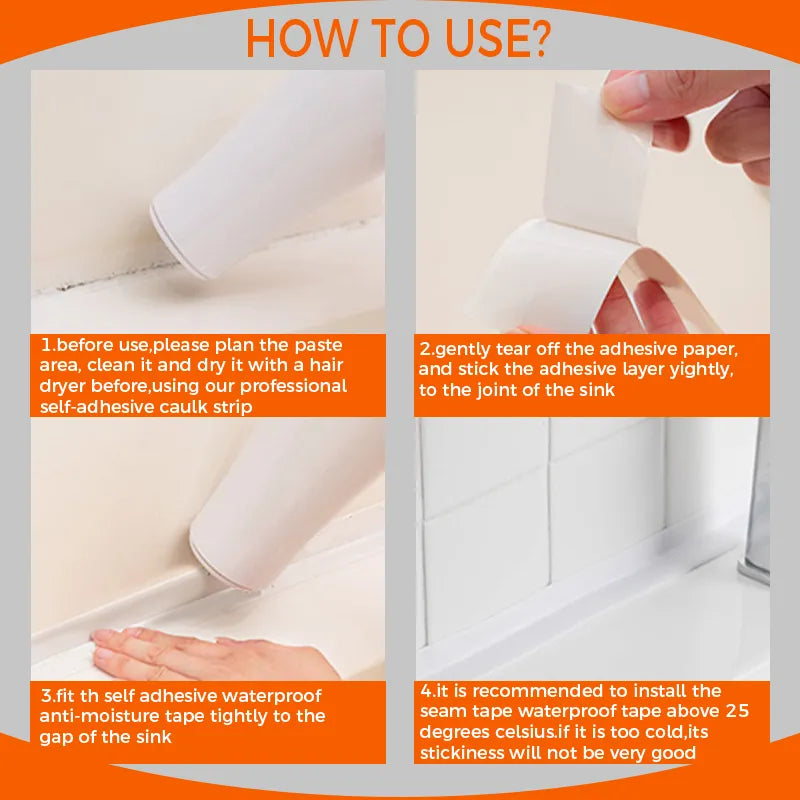 HOW TO USE?

1.before use,please plan the paste area, clean it and dry it with a hair dryer before,using our professional self-adhesive caulk strip

2.gently tear off the adhesive paper, and stick the adhesive layer yightly, to the joint of the sink

3.fit th self adhesive waterproof anti-moisture tape tightly to the gap of the sink

4.it is recommended to install the seam tape waterproof tape above 25 degrees celsius.if it is too cold,its stickiness will not be very good